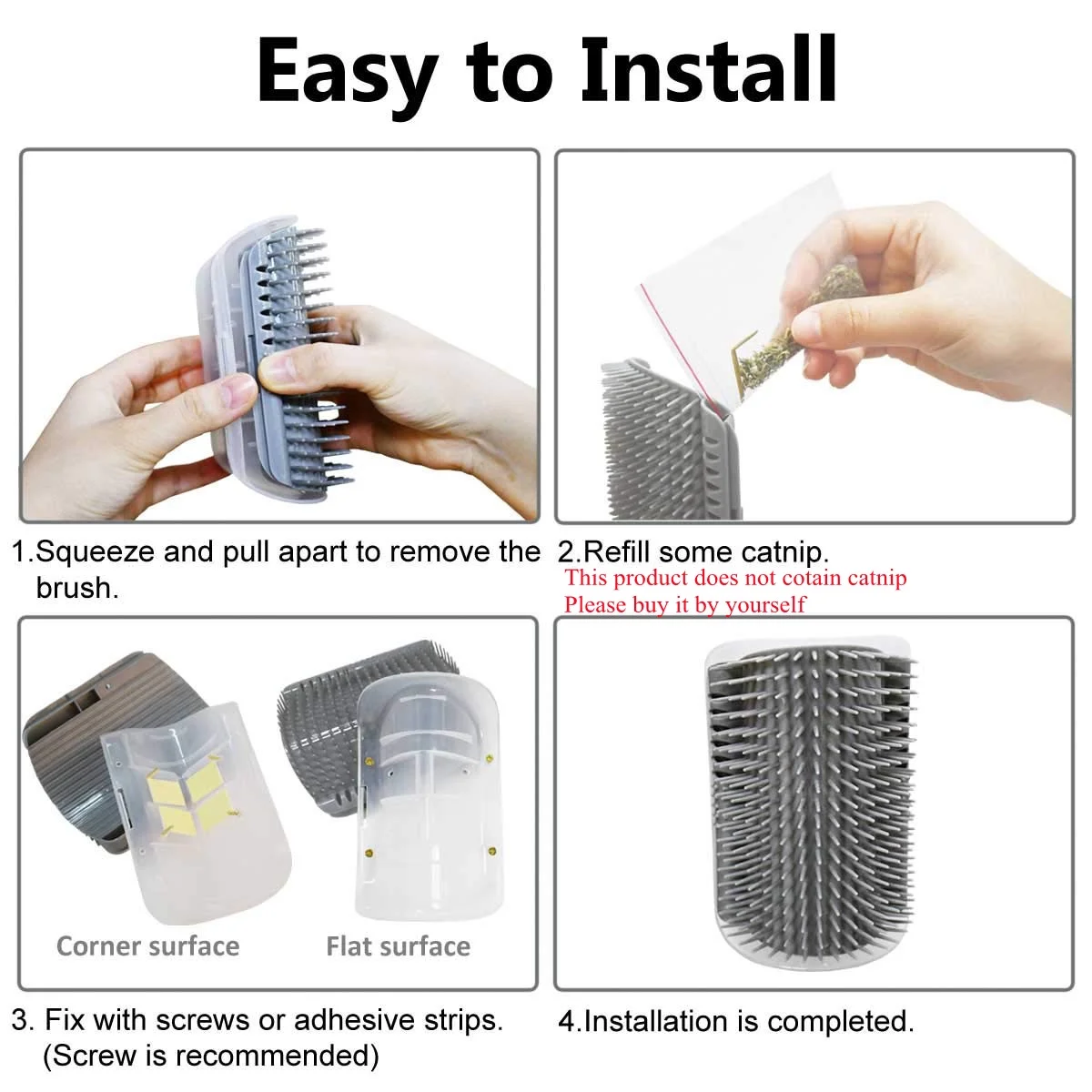 Easy to Install

1.Squeeze and pull apart to remove the brush.

2.Refill some catnip.
This product does not cotain catnip
Please buy it by yourself

Corner surface

Flat surface

3. Fix with screws or adhesive strips. (Screw is recommended)

4.Installation is completed.